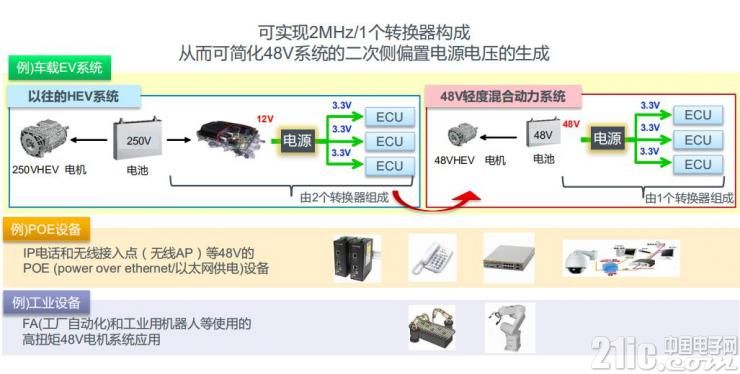 可实现2MHz/1个转换器构成
从而可简化48V系统的二次侧偏置电源电压的生成

例)车载EV系统

以往的HEV系统

250VHEV 电机

250V
电池

12V

电源

3.3V
ECU
3.3V
ECU
3.3V
ECU

由2个转换器组成

48V轻度混合动力系统

48VHEV 电机

48V
电池

48V

电源

3.3V
ECU
3.3V
ECU
3.3V
ECU

由1个转换器组成

例)POE设备

IP电话和无线接入点（无线AP）等48V的 POE (power over ethernet/以太网供电)设备

例)工业设备

FA(工厂自动化)和工业用机器人等使用的 高扭矩48V电机系统应用

21ic.com 中国电子网