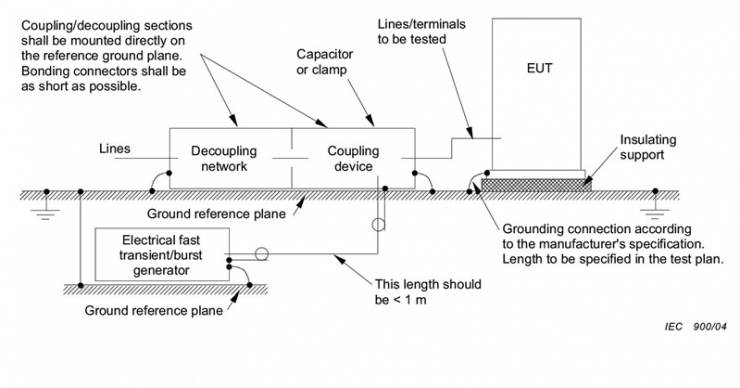 Coupling/decoupling sections shall be mounted directly on the reference ground plane. Bonding connectors shall be as short as possible.

Lines/terminals to be tested

Capacitor or clamp

EUT

Lines

Decoupling network

Coupling device

Insulating support

Ground reference plane

Electrical fast transient/burst generator

Grounding connection according to the manufacturer's specification. Length to be specified in the test plan.

This length should be < 1 m

Ground reference plane

IEC 900/04