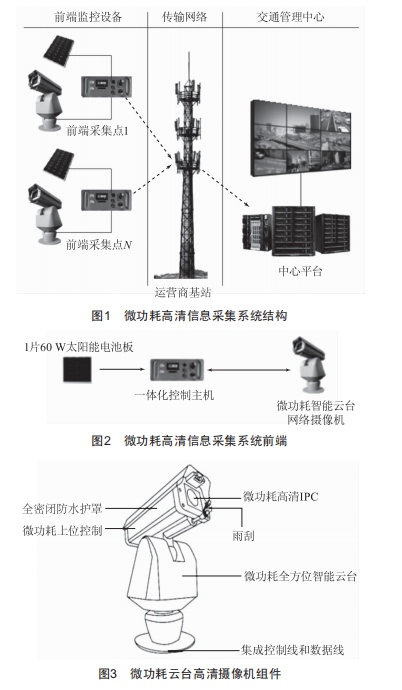 前端监控设备

传输网络

交通管理中心

前端采集点1

前端采集点$N$

运营商基站

中心平台

图1　微功耗高清信息采集系统结构

1片60 W太阳能电池板

一体化控制主机

微功耗智能云台网络摄像机

图2　微功耗高清信息采集系统前端

全密闭防水护罩

微功耗上位控制

微功耗高清IPC

雨刮

微功耗全方位智能云台

集成控制线和数据线

图3　微功耗云台高清摄像机组件