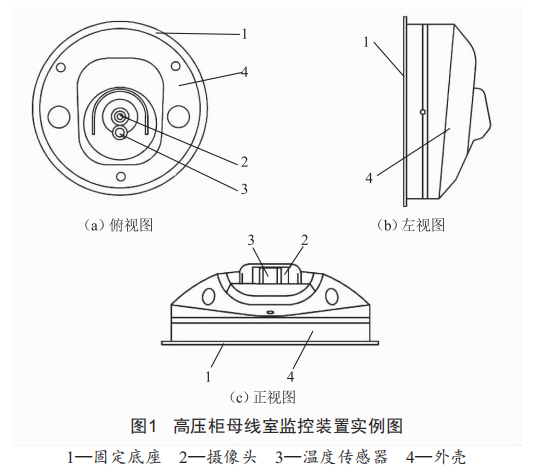 1
4
2
3
(a) 俯视图

1
4
(b) 左视图

3 2
1 4
(c) 正视图

图1 高压柜母线室监控装置实例图

1—固定底座 2—摄像头 3—温度传感器 4—外壳