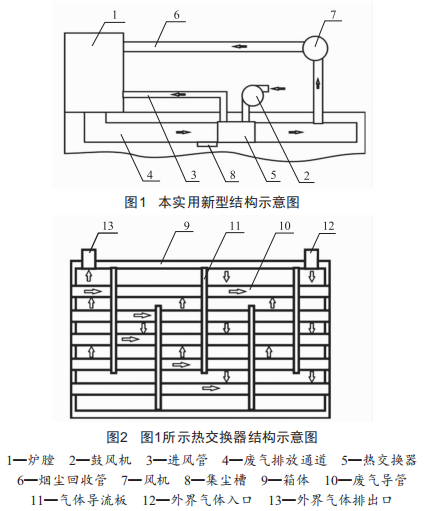 1
6
7
4
3
8
5
2
图1 本实用新型结构示意图

13
9
11
10
12
图2 图1所示热交换器结构示意图

1—炉膛 2—鼓风机 3—进风管 4—废气排放通道 5—热交换器 6—烟尘回收管 7—风机 8—集尘槽 9—箱体 10—废气导管 11—气体导流板 12—外界气体入口 13—外界气体排出口