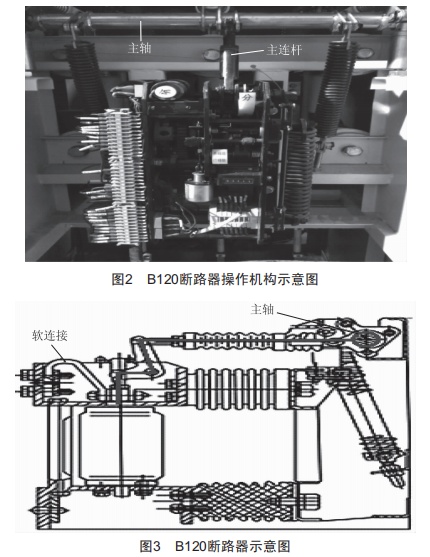 主轴

主连杆

分

图2　B120断路器操作机构示意图

主轴

软连接

图3　B120断路器示意图