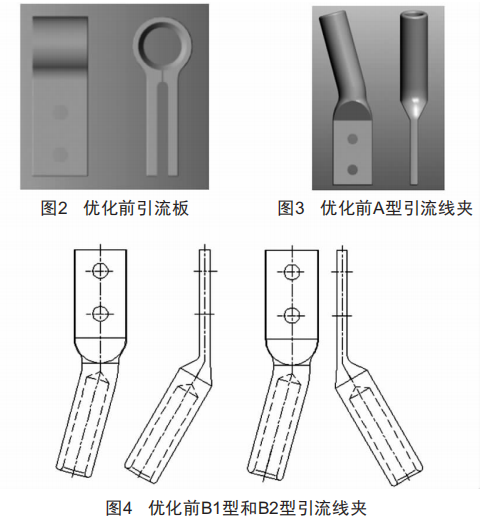 图2　优化前引流板

图3　优化前A型引流线夹

图4　优化前B1型和B2型引流线夹