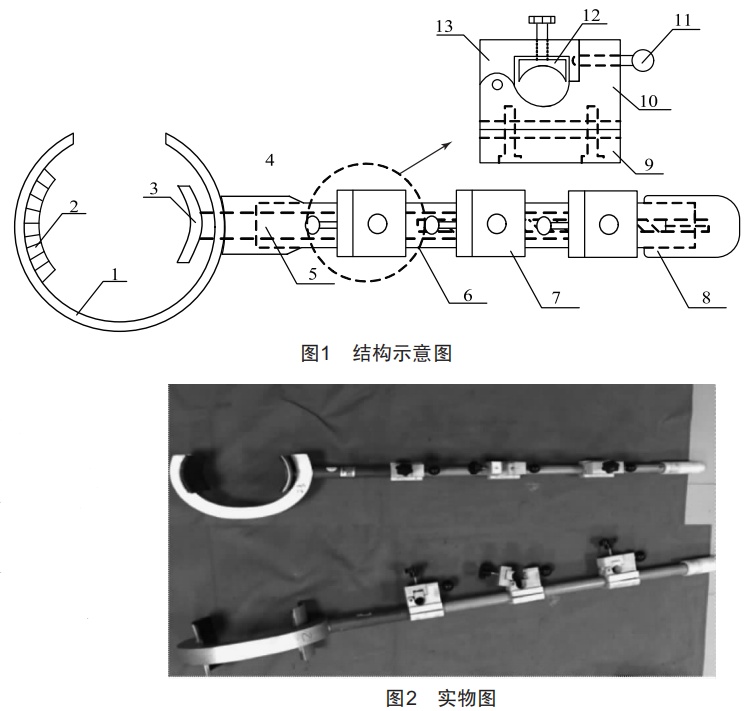 13
12
11
10
9
4
3
2
1
5
6
7
8

图1 结构示意图

图2 实物图