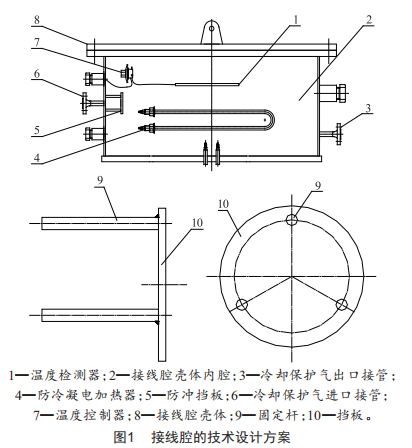 8
7
6
5
4
1
2
3

9
10
10
9

1—温度检测器；2—接线腔壳体内腔；3—冷却保护气出口接管；4—防冷凝电加热器；5—防冲挡板；6—冷却保护气进口接管；7—温度控制器；8—接线腔壳体；9—固定杆；10—挡板。

图1　接线腔的技术设计方案