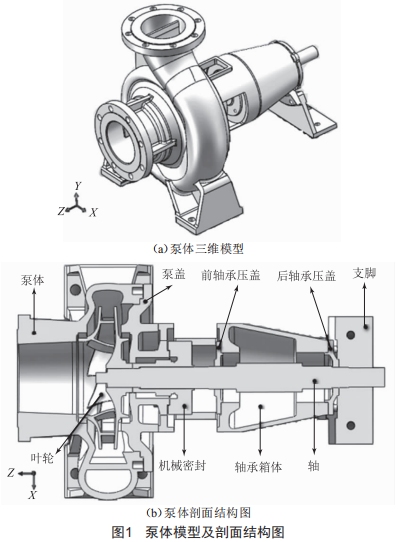 Y
Z
X
(a) 泵体三维模型
泵体
泵盖
前轴承压盖
后轴承压盖
支脚
叶轮
机械密封
轴承箱体
轴
Z
X
(b) 泵体剖面结构图
图1　泵体模型及剖面结构图