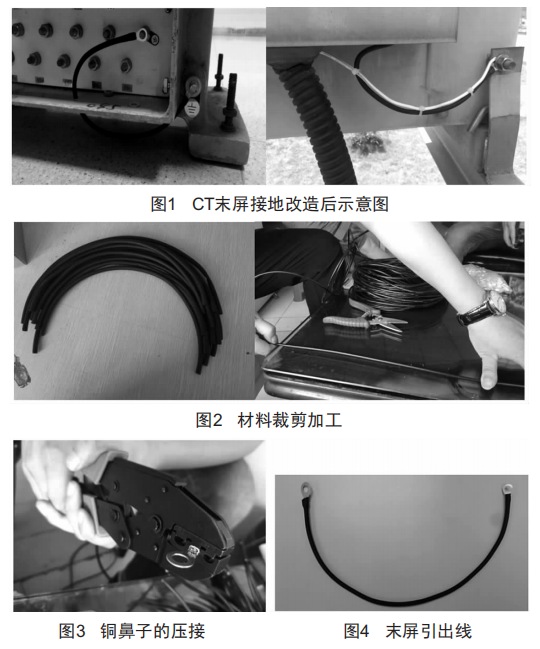 图1　CT末屏接地改造后示意图

图2　材料裁剪加工

图3　铜鼻子的压接

图4　末屏引出线