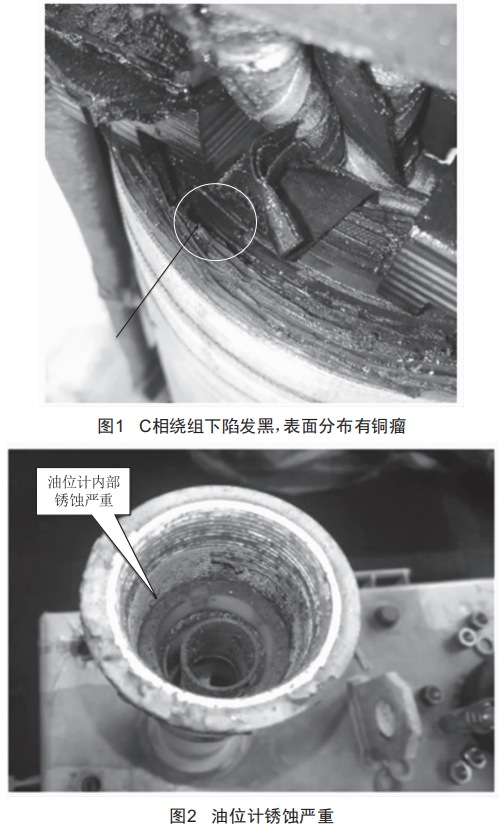 图1　C相绕组下陷发黑，表面分布有铜瘤

油位计内部锈蚀严重

图2　油位计锈蚀严重