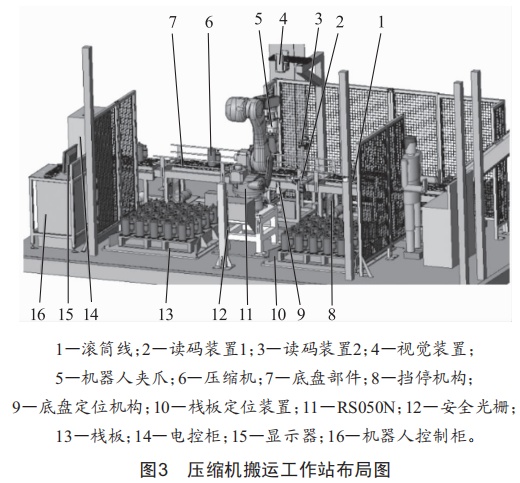 7 6 5 4 3 2 1

16 15 14 13 12 11 10 9 8

1—滚筒线；2—读码装置1；3—读码装置2；4—视觉装置；5—机器人夹爪；6—压缩机；7—底盘部件；8—挡停机构；9—底盘定位机构；10—栈板定位装置；11—RS050N；12—安全光栅；13—栈板；14—电控柜；15—显示器；16—机器人控制柜。

图3 压缩机搬运工作站布局图