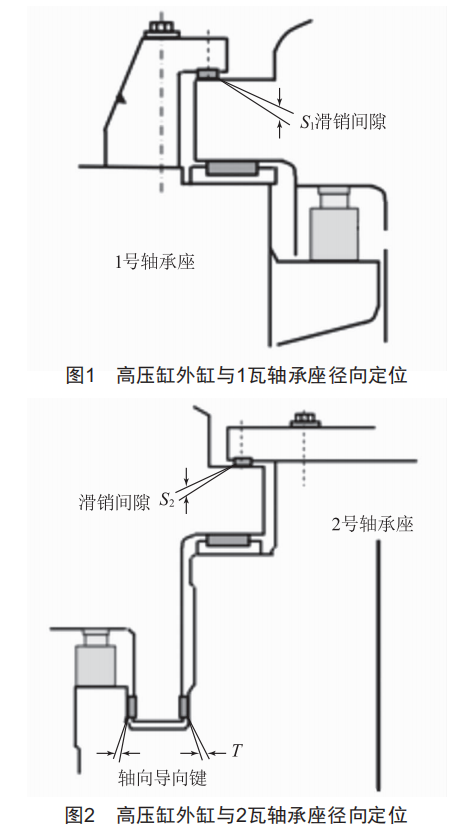 $S_1$滑销间隙

1号轴承座

图1　高压缸外缸与1瓦轴承座径向定位

滑销间隙 $S_2$

2号轴承座

$T$

轴向导向键

图2　高压缸外缸与2瓦轴承座径向定位