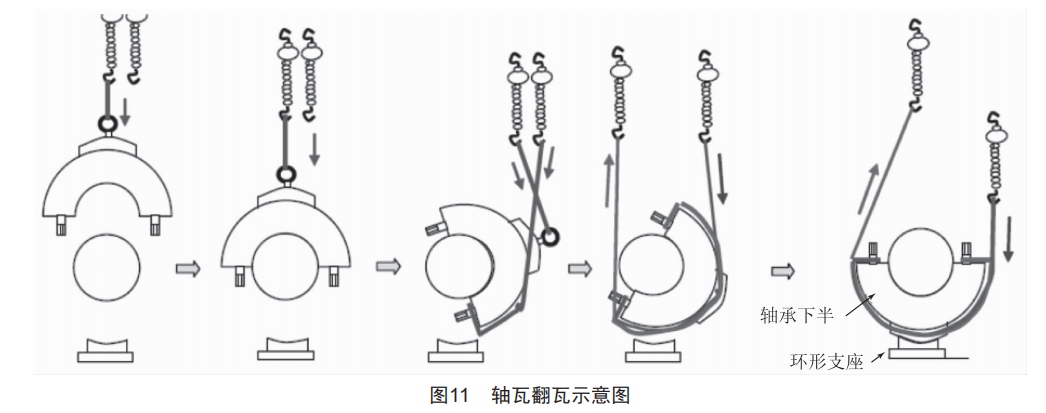 轴承下半

环形支座

图11　轴瓦翻瓦示意图