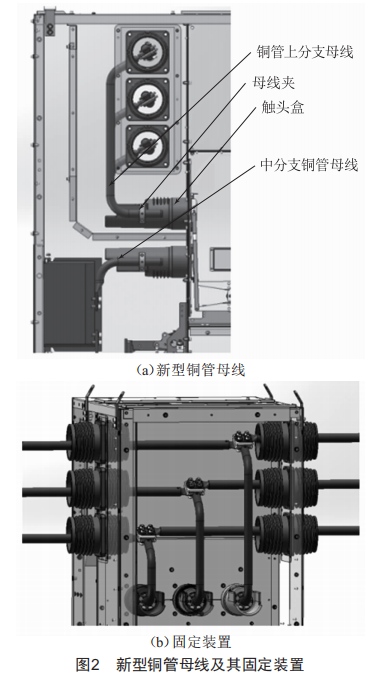 铜管上分支母线
母线夹
触头盒
中分支铜管母线
(a)新型铜管母线

(b)固定装置
图2　新型铜管母线及其固定装置