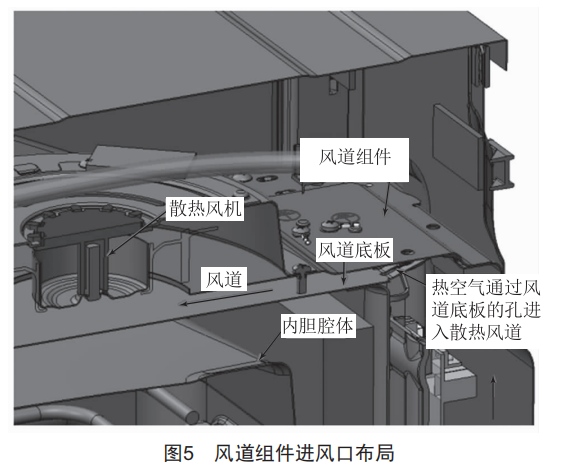 风道组件

散热风机

风道底板

风道

热空气通过风道底板的孔进入散热风道

内胆腔体

图5　风道组件进风口布局