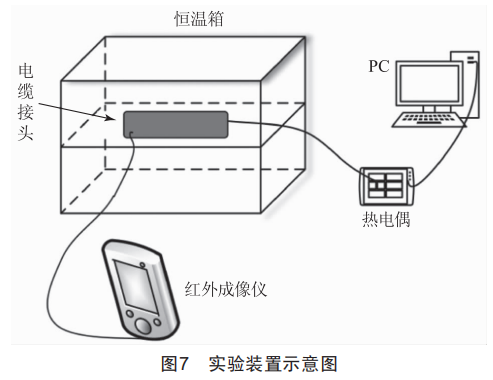 恒温箱

电缆接头

PC

热电偶

红外成像仪

图7　实验装置示意图