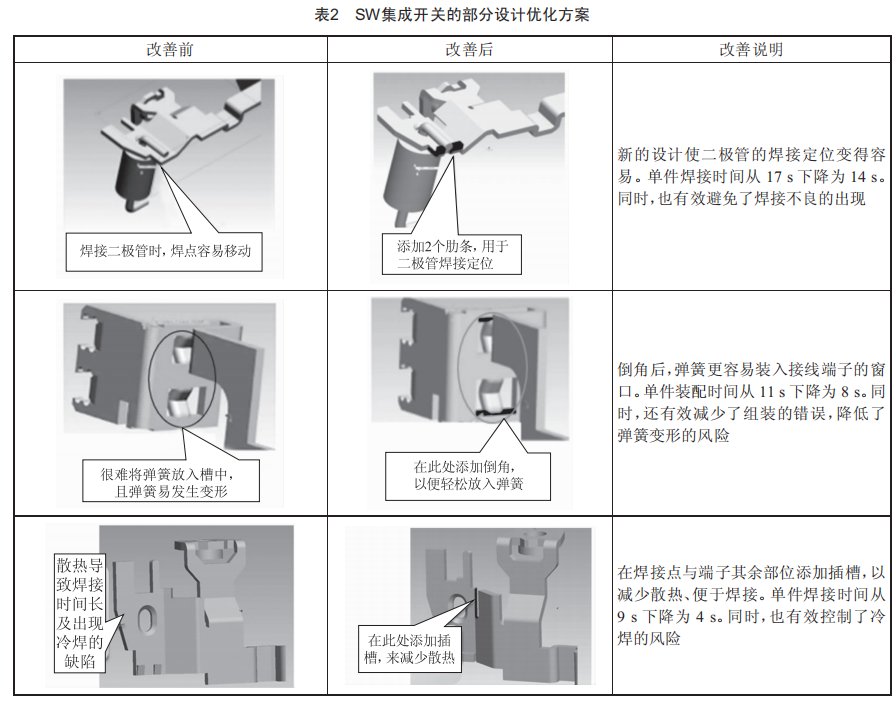 表2　SW集成开关的部分设计优化方案

| 改善前 | 改善后 | 改善说明 |
|---|---|---|
| 焊接二极管时，焊点容易移动 | 添加2个肋条，用于二极管焊接定位 | 新的设计使二极管的焊接定位变得容易。单件焊接时间从 17 s 下降为 14 s。同时，也有效避免了焊接不良的出现 |
| 很难将弹簧放入槽中，且弹簧易发生变形 | 在此处添加倒角，以便轻松放入弹簧 | 倒角后，弹簧更容易装入接线端子的窗口。单件装配时间从 11 s 下降为 8 s。同时，还有效减少了组装的错误，降低了弹簧变形的风险 |
| 散热导致焊接时间长及出现冷焊的缺陷 | 在此处添加插槽，来减少散热 | 在焊接点与端子其余部位添加插槽，以减少散热、便于焊接。单件焊接时间从 9 s 下降为 4 s。同时，也有效控制了冷焊的风险 |