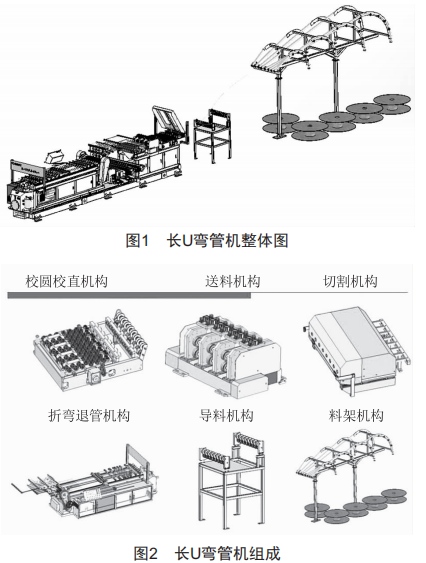 图1　长U弯管机整体图

校圆校直机构　送料机构　切割机构

折弯退管机构　导料机构　料架机构

图2　长U弯管机组成