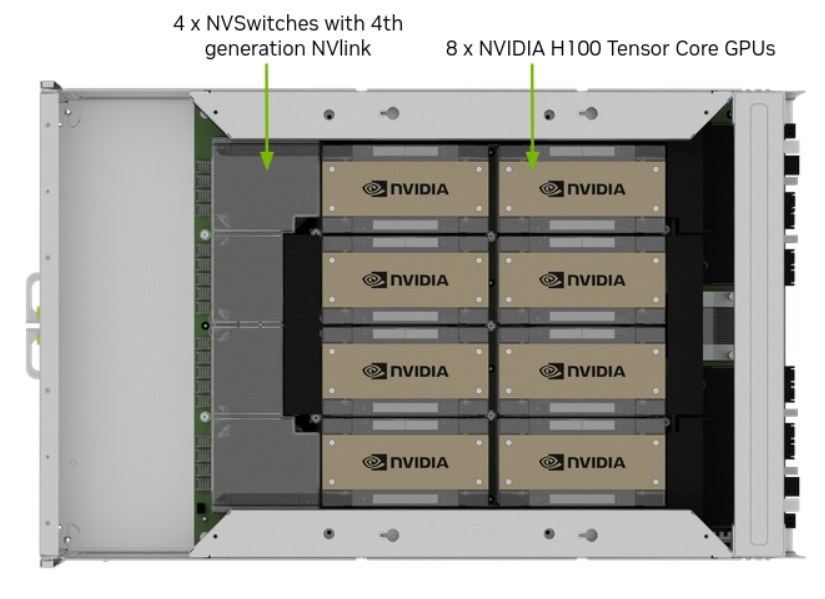 4 x NVSwitches with 4th generation NVlink

8 x NVIDIA H100 Tensor Core GPUs

NVIDIA

NVIDIA

NVIDIA

NVIDIA

NVIDIA

NVIDIA

NVIDIA

NVIDIA