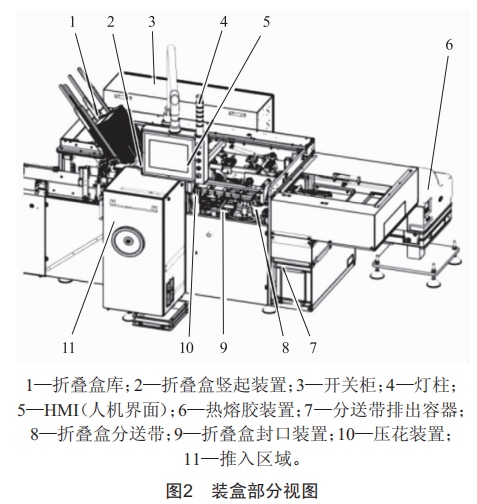 1 2 3 4 5 6

11 10 9 8 7

1—折叠盒库；2—折叠盒竖起装置；3—开关柜；4—灯柱；5—HMI（人机界面）；6—热熔胶装置；7—分送带排出容器；8—折叠盒分送带；9—折叠盒封口装置；10—压花装置；11—推入区域。

图2　装盒部分视图