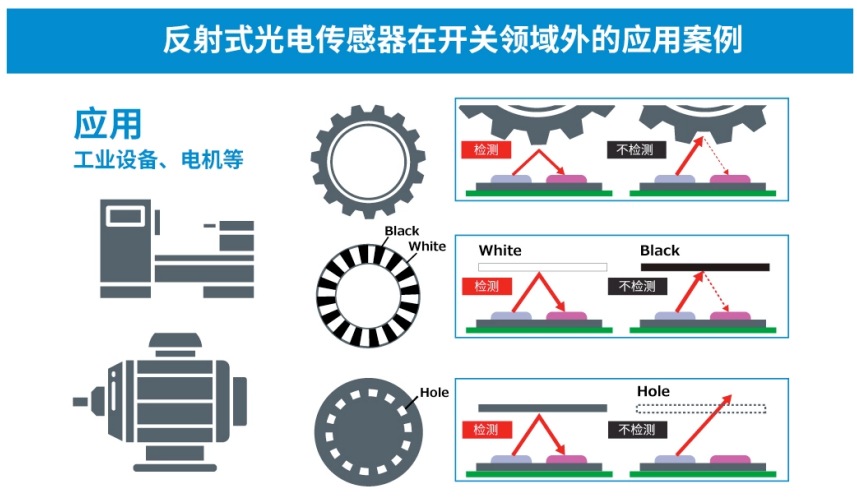 反射式光电传感器在开关领域外的应用案例

应用
工业设备、电机等

检测
不检测

Black
White

White
Black
检测
不检测

Hole

Hole
检测
不检测