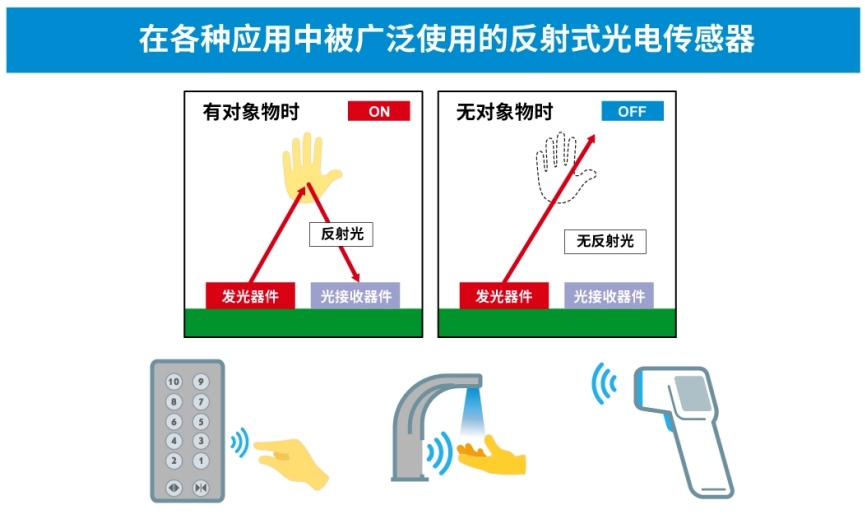 在各种应用中被广泛使用的反射式光电传感器

有对象物时 ON

反射光

发光器件 光接收器件

无对象物时 OFF

无反射光

发光器件 光接收器件

10 9
8 7
6 5
4 3
2 1