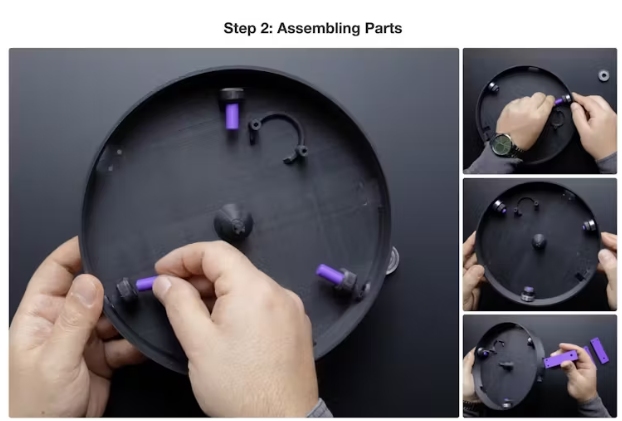 Step 2: Assembling Parts