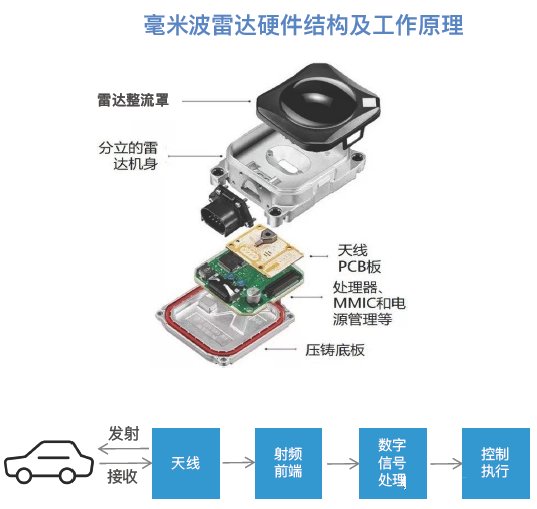 毫米波雷达硬件结构及工作原理

雷达整流罩

分立的雷达机身

天线PCB板

处理器、MMIC和电源管理等

压铸底板

发射

接收

天线

射频前端

数字信号处理

控制执行