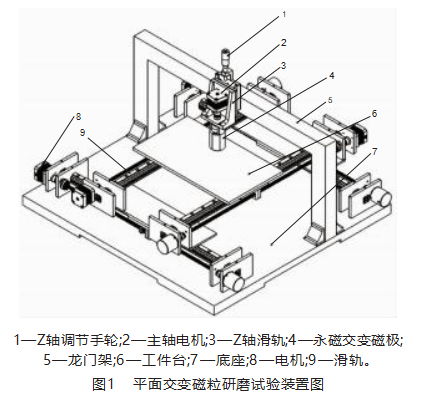 1
2
3
4
5
6
7
8
9

1—Z轴调节手轮;2—主轴电机;3—Z轴滑轨;4—永磁交变磁极;5—龙门架;6—工件台;7—底座;8—电机;9—滑轨。

图1 平面交变磁粒研磨试验装置图