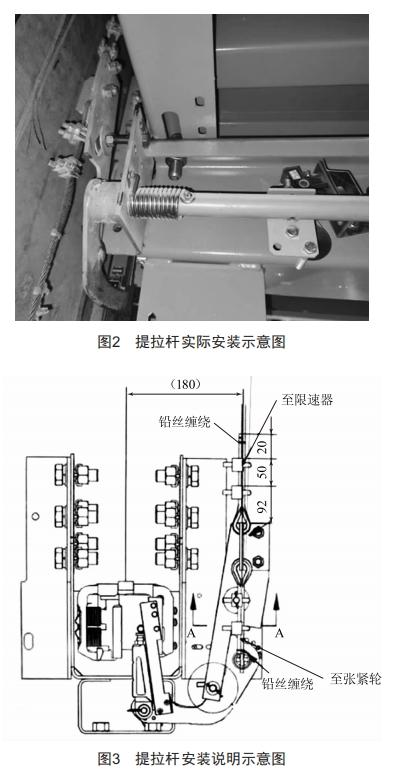 图2　提拉杆实际安装示意图

(180)

至限速器

铅丝缠绕

20

50

92

A

A

铅丝缠绕

至张紧轮

图3　提拉杆安装说明示意图