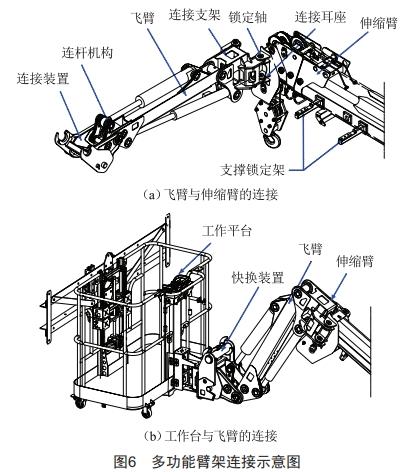 飞臂
连接支架
锁定轴
连接耳座
伸缩臂
连杆机构
连接装置
支撑锁定架
(a) 飞臂与伸缩臂的连接

工作平台
飞臂
伸缩臂
快换装置
(b) 工作台与飞臂的连接

图6　多功能臂架连接示意图