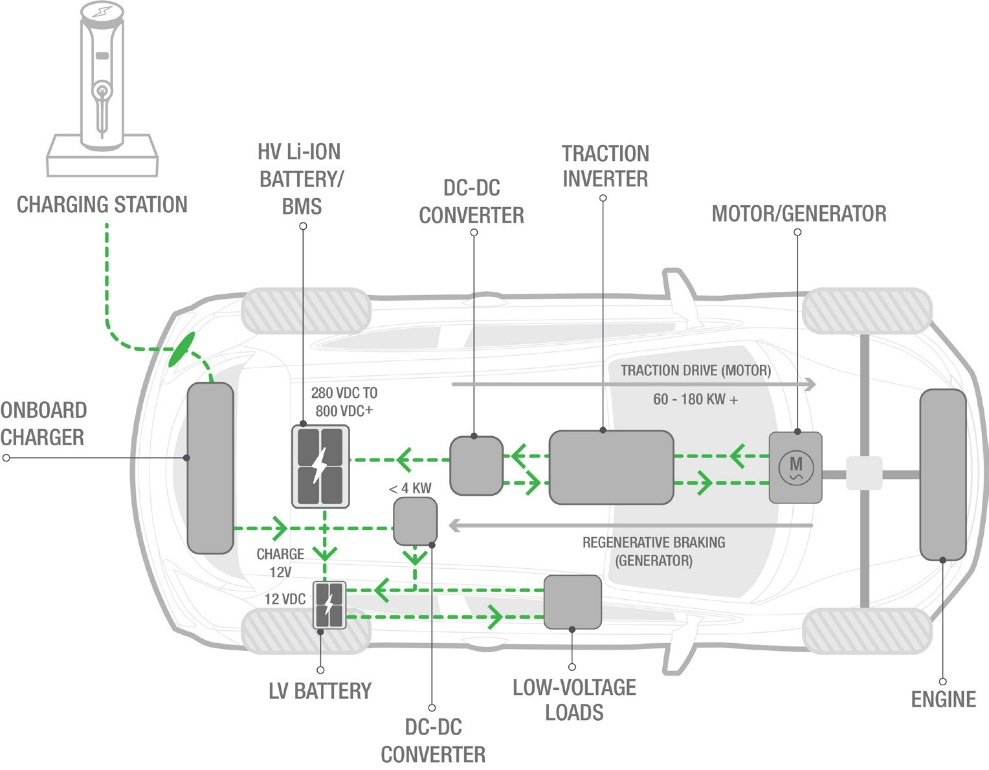 CHARGING STATION

HV Li-ION BATTERY/ BMS

DC-DC CONVERTER

TRACTION INVERTER

MOTOR/GENERATOR

ONBOARD CHARGER

280 VDC TO 800 VDC+

TRACTION DRIVE (MOTOR)

60 - 180 KW +

M

< 4 KW

REGENERATIVE BRAKING (GENERATOR)

CHARGE 12V

12 VDC

LV BATTERY

DC-DC CONVERTER

LOW-VOLTAGE LOADS

ENGINE