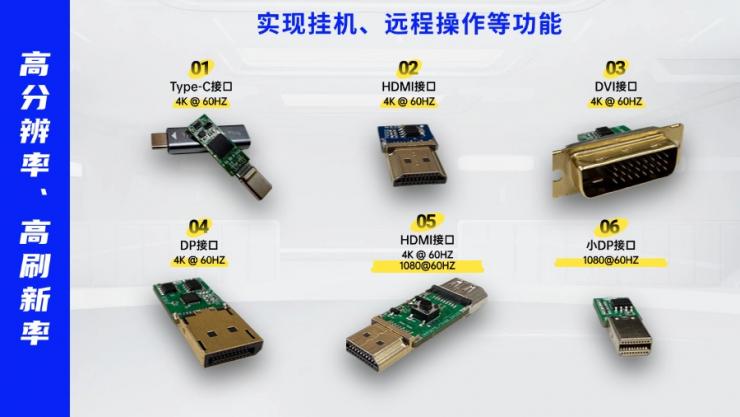 高分辨率、高刷新率

实现挂机、远程操作等功能

01
Type-C接口
4K @ 60HZ

02
HDMI接口
4K @ 60HZ

03
DVI接口
4K @ 60HZ

04
DP接口
4K @ 60HZ

05
HDMI接口
4K @ 60HZ
1080@60HZ

06
小DP接口
1080@60HZ