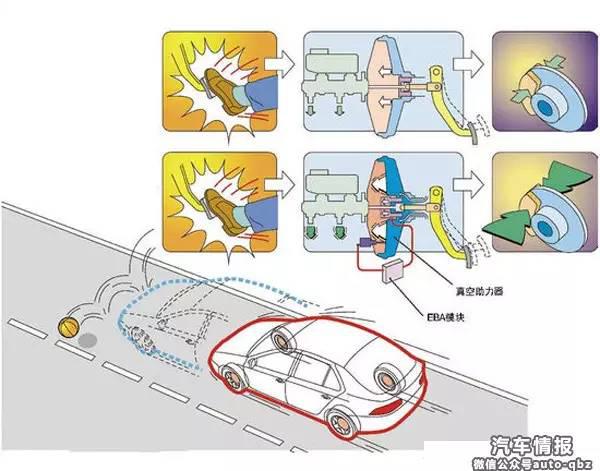 真空助力器

EBA模块

汽车情报
微信公众号auto-qbz