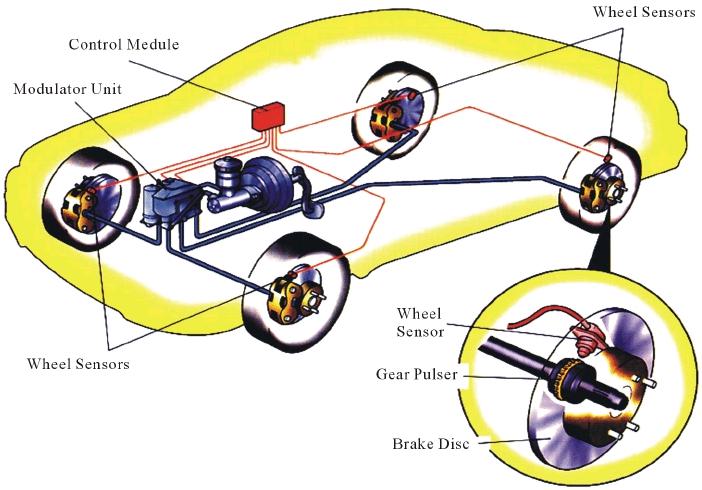 Wheel Sensors

Control Medule

Modulator Unit

Wheel Sensors

Wheel Sensor

Gear Pulser

Brake Disc