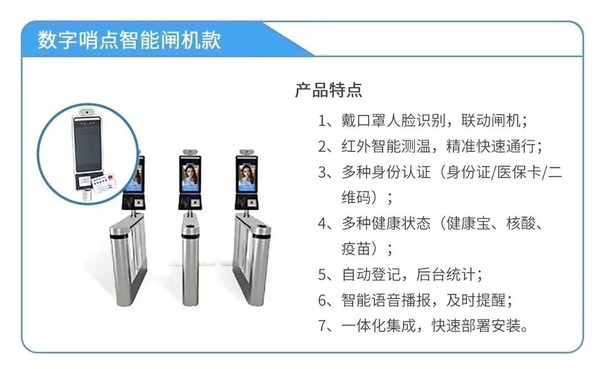 数字哨点智能闸机款

产品特点

1、戴口罩人脸识别，联动闸机；

2、红外智能测温，精准快速通行；

3、多种身份认证（身份证/医保卡/二维码）；

4、多种健康状态（健康宝、核酸、疫苗）；

5、自动登记，后台统计；

6、智能语音播报，及时提醒；

7、一体化集成，快速部署安装。