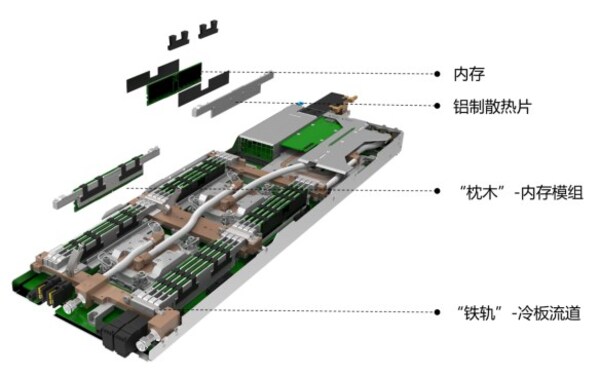 内存

铝制散热片

“枕木”-内存模组

“铁轨”-冷板流道